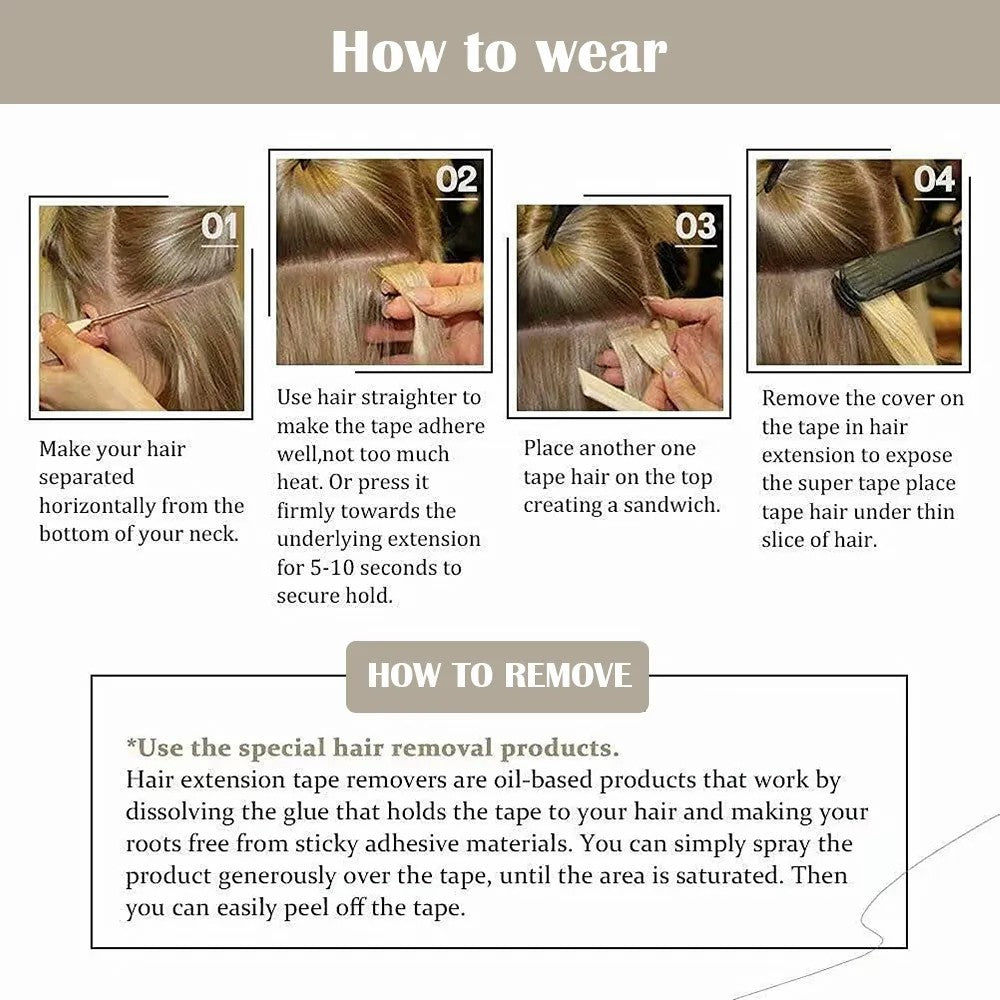 How to wear

01

Make your hair separated horizontally from the bottom of your neck.

02

Use hair straighter to make the tape adhere well,not too much heat. Or press it firmly towards the underlying extension for 5-10 seconds to secure hold.

03

Place another one tape hair on the top creating a sandwich.

04

Remove the cover on the tape in hair extension to expose the super tape place tape hair under thin slice of hair.

HOW TO REMOVE

*Use the special hair removal products.
Hair extension tape removers are oil-based products that work by dissolving the glue that holds the tape to your hair and making your roots free from sticky adhesive materials. You can simply spray the product generously over the tape, until the area is saturated. Then you can easily peel off the tape.